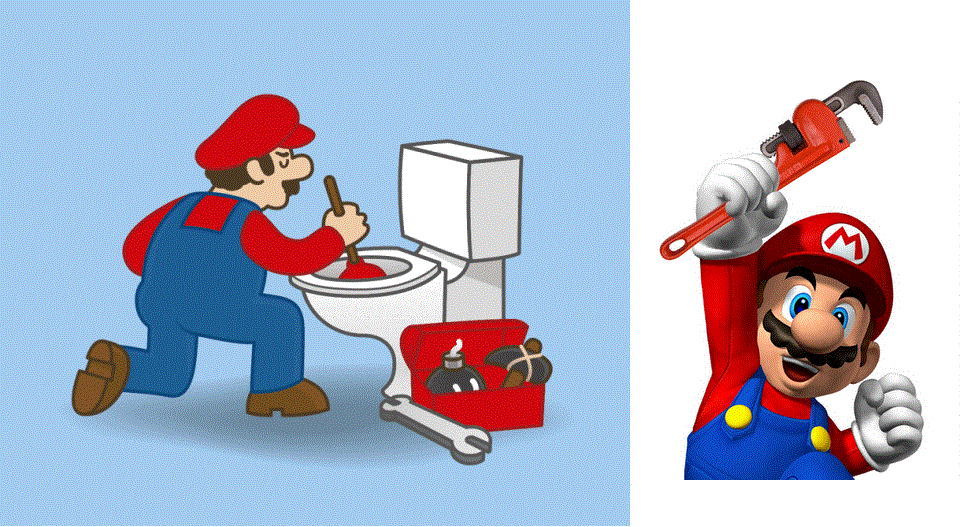 M