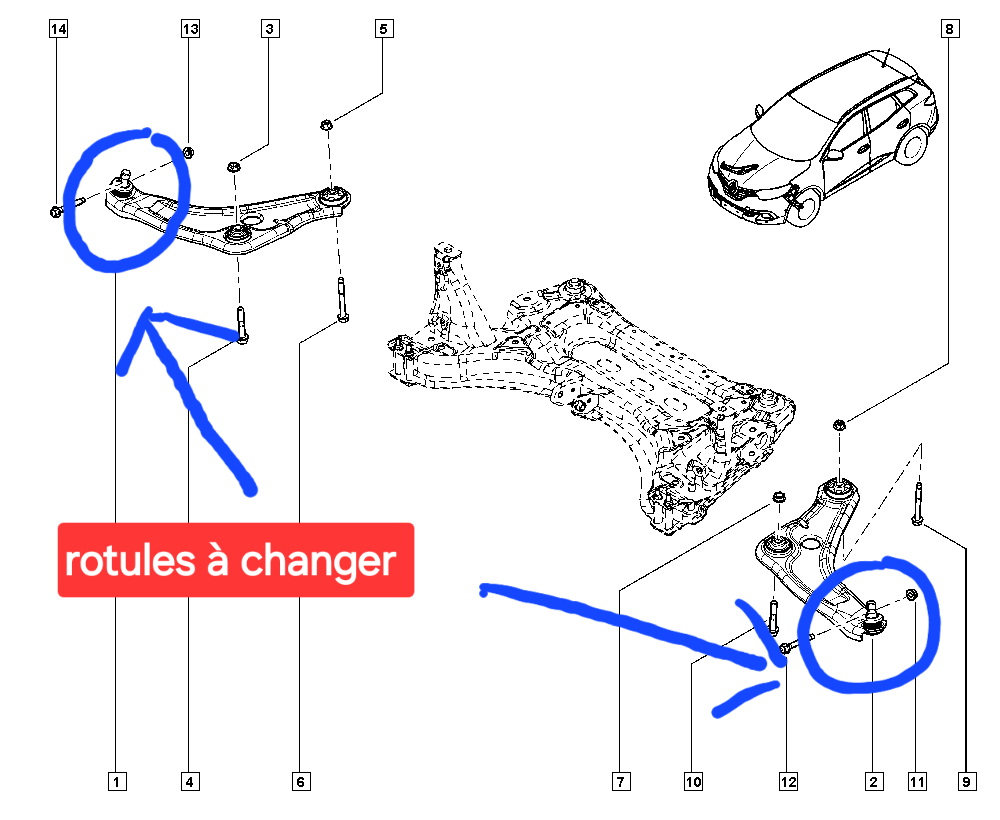 14
13
3
5
8

rotules à changer

1
4
6
7
10
12
2
11
9